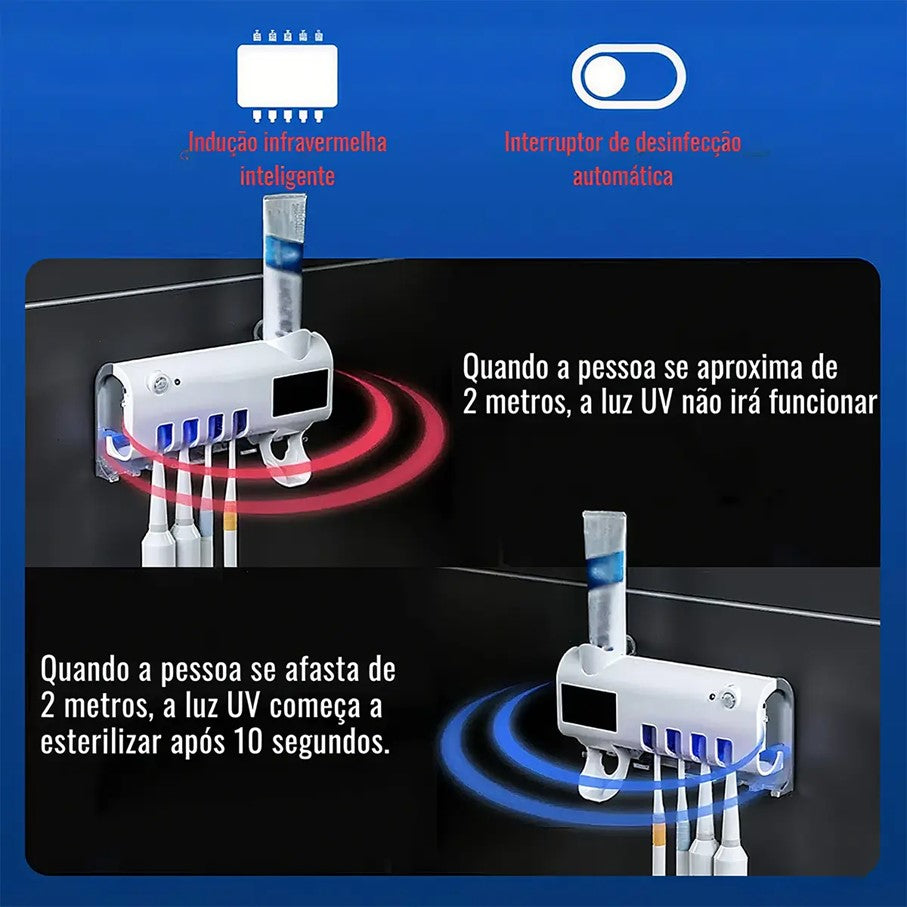 Indução infravermelha inteligente

Interruptor de desinfecção automática

Quando a pessoa se aproxima de 2 metros, a luz UV não irá funcionar

Quando a pessoa se afasta de 2 metros, a luz UV começa a esterilizar após 10 segundos.