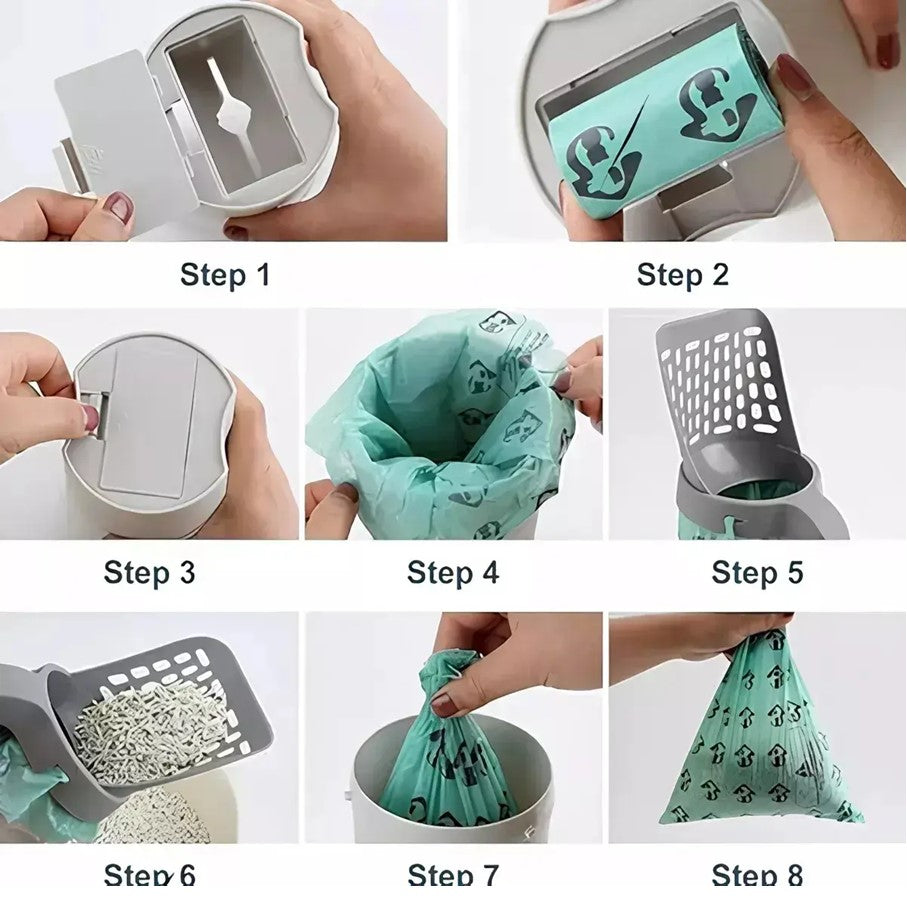 Step 1

Step 2

Step 3

Step 4

Step 5

Step 6

Step 7

Step 8