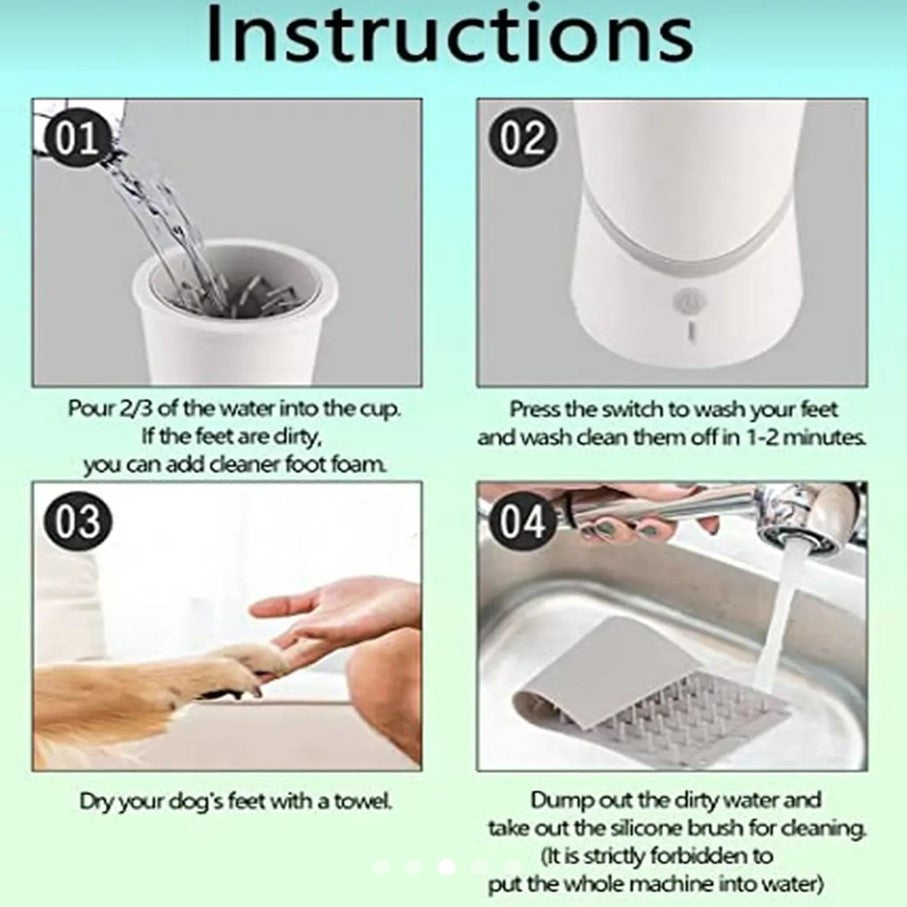 Instructions

01

Pour 2/3 of the water into the cup. If the feet are dirty, you can add cleaner foot foam.

02

Press the switch to wash your feet and wash clean them off in 1-2 minutes.

03

Dry your dog's feet with a towel.

04

Dump out the dirty water and take out the silicone brush for cleaning. (It is strictly forbidden to put the whole machine into water)